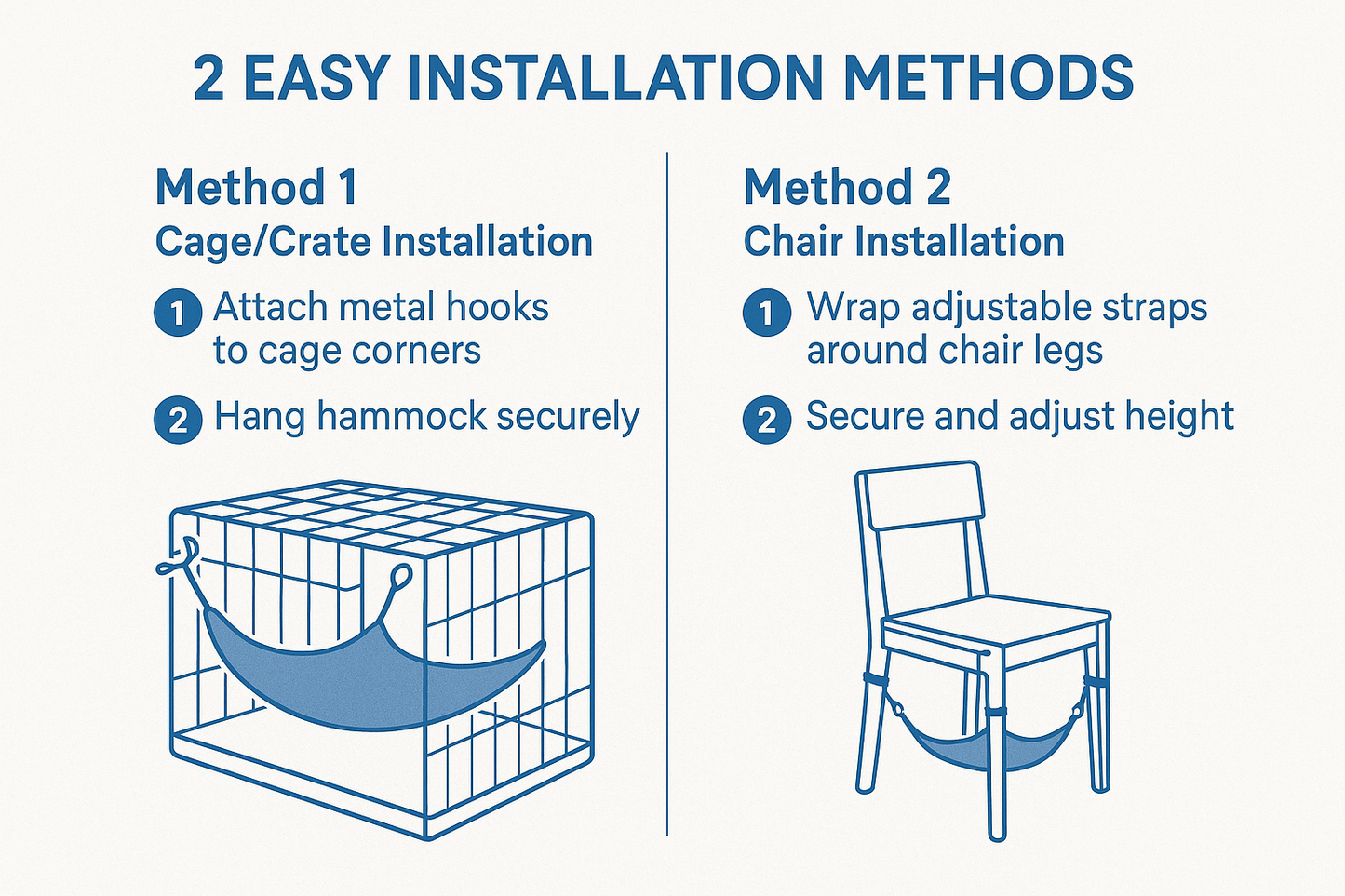 2 EASY INSTALLATION METHODS

Method 1
Cage/Crate Installation

1 Attach metal hooks to cage corners

2 Hang hammock securely

Method 2
Chair Installation

1 Wrap adjustable straps around chair legs

2 Secure and adjust height