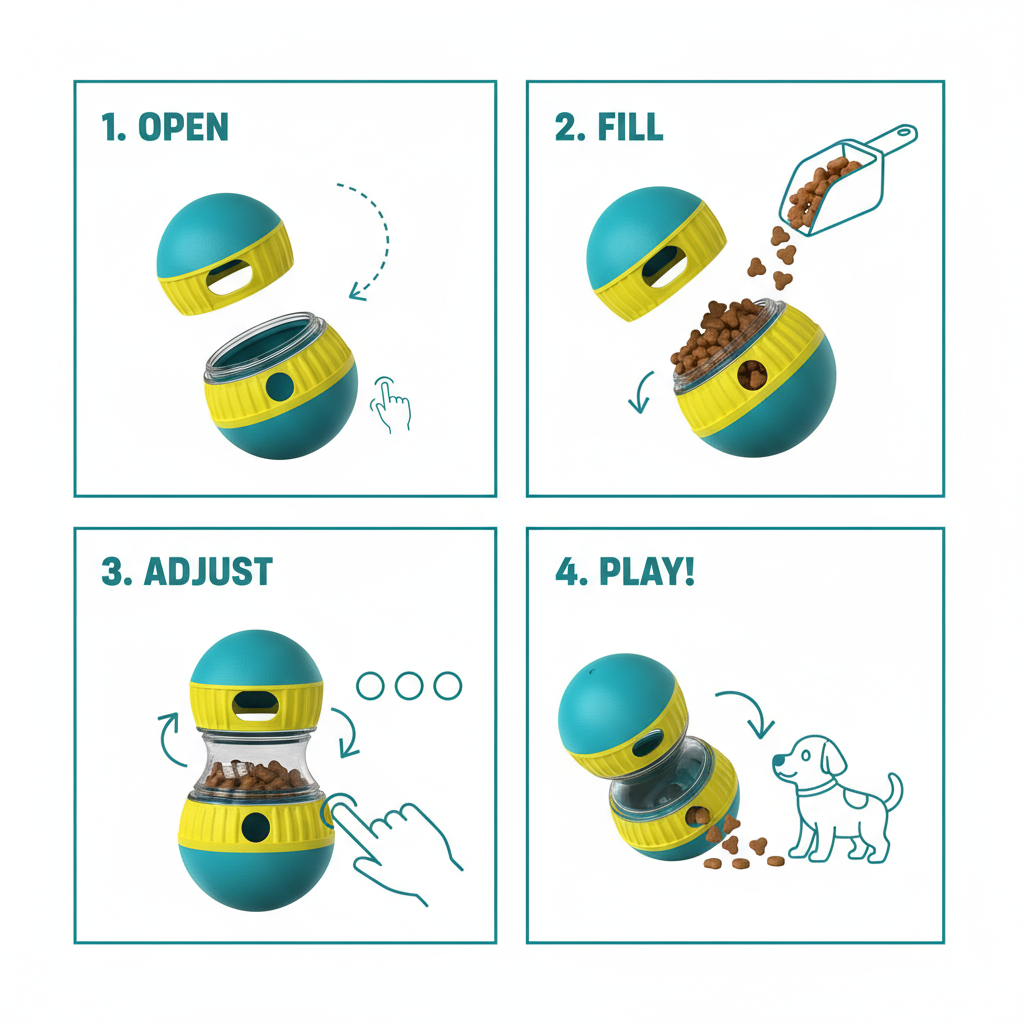 1. OPEN

2. FILL

3. ADJUST

4. PLAY!